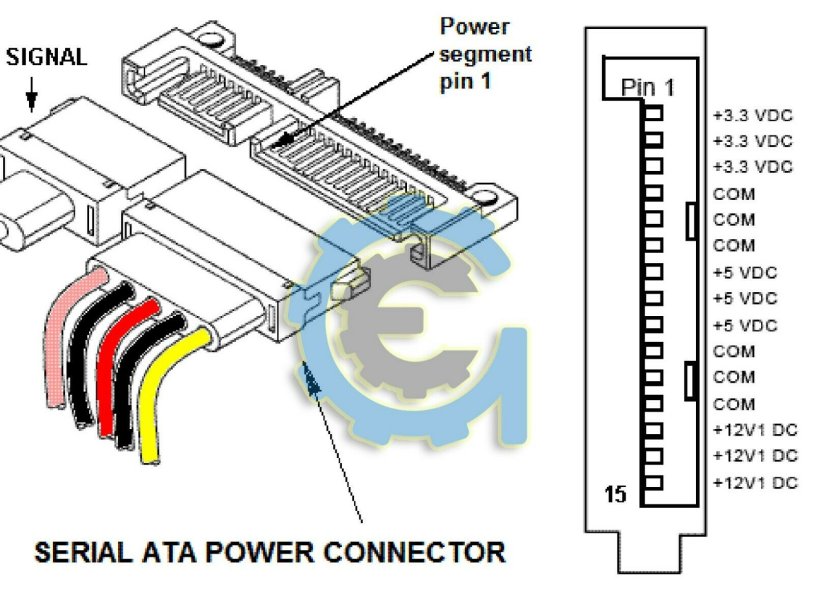 SIGNAL

Power segment pin 1

SERIAL ATA POWER CONNECTOR

Pin 1

+3.3 VDC
+3.3 VDC
+3.3 VDC
COM
COM
COM
+5 VDC
+5 VDC
+5 VDC
COM
COM
COM
+12V1 DC
+12V1 DC
+12V1 DC

15