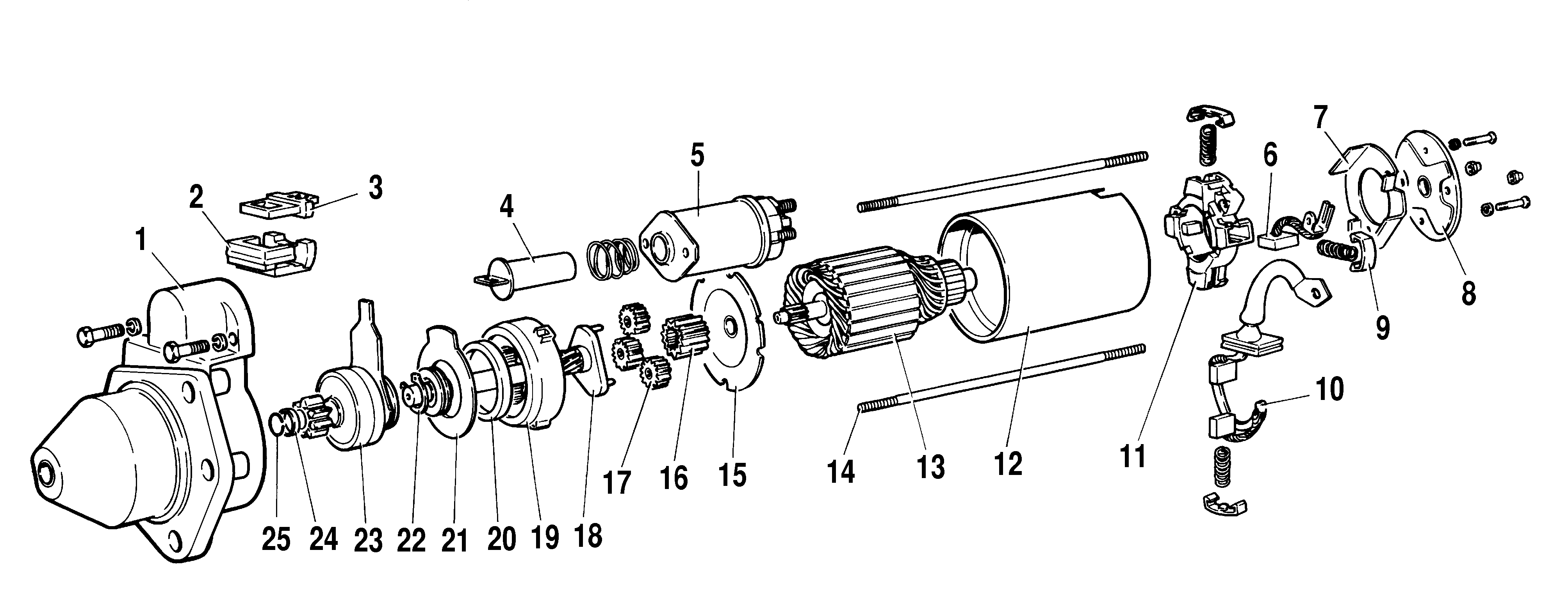 1
2
3
4
5
6
7
8
9
10
11
12
13
14
15
16
17
18
19
20
21
22
23
24
25