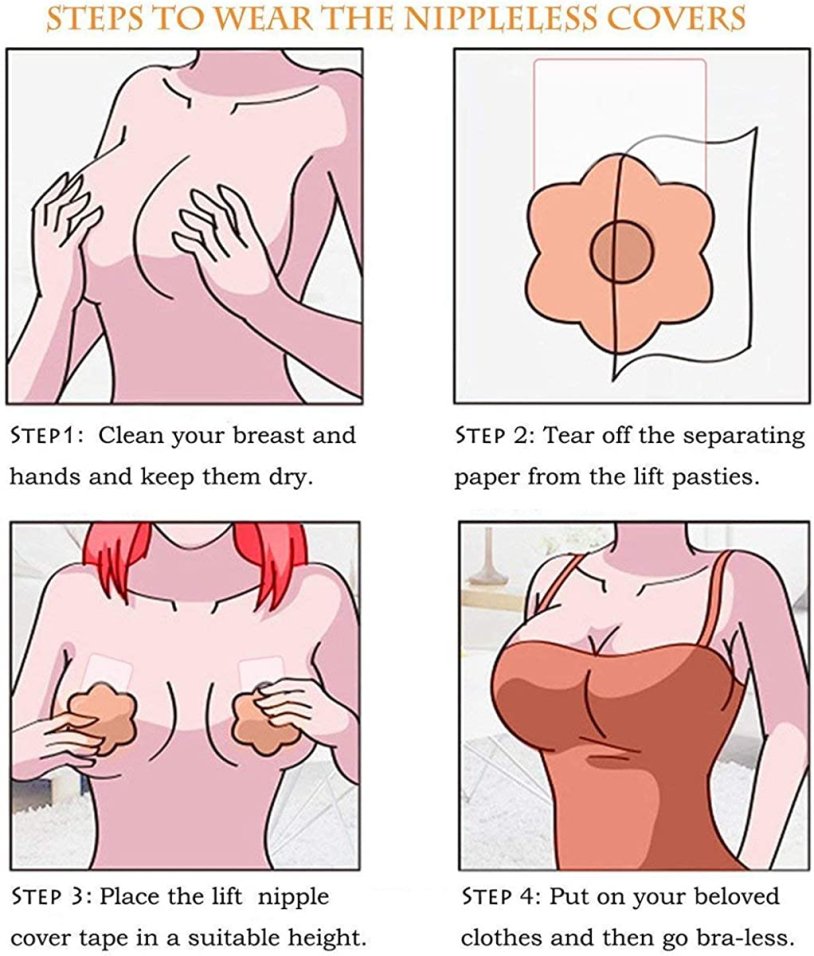 STEPS TO WEAR THE NIPPLELESS COVERS

STEP1: Clean your breast and hands and keep them dry.

STEP 2: Tear off the separating paper from the lift pasties.

STEP 3: Place the lift nipple cover tape in a suitable height.

STEP 4: Put on your beloved clothes and then go bra-less.